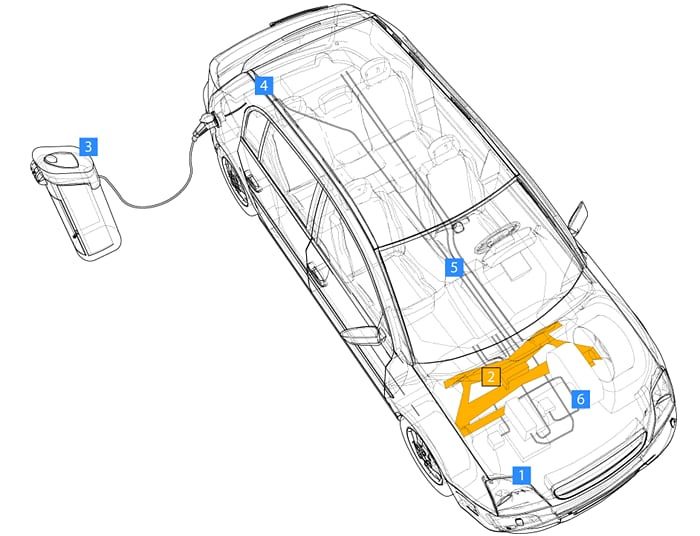 4
3
5
2
6
1